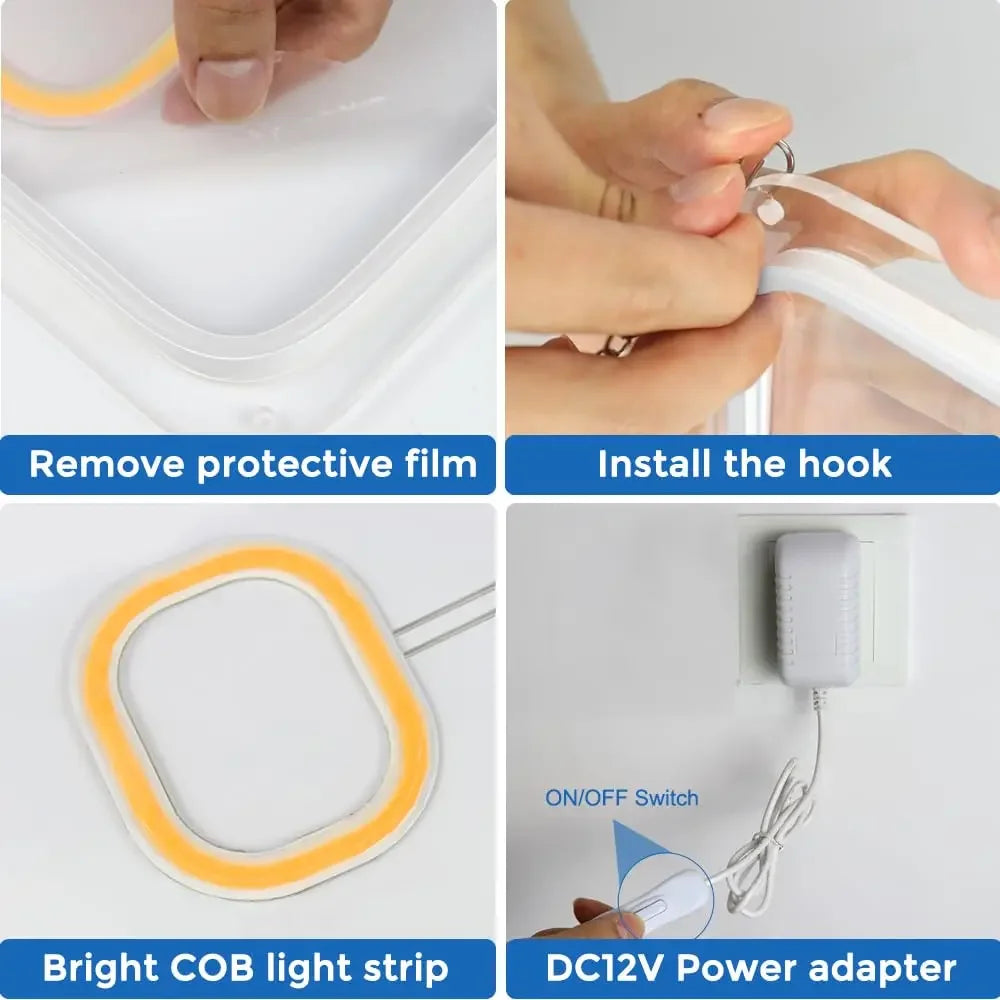 Remove protective film

Install the hook

Bright COB light strip

ON/OFF Switch

DC12V Power adapter